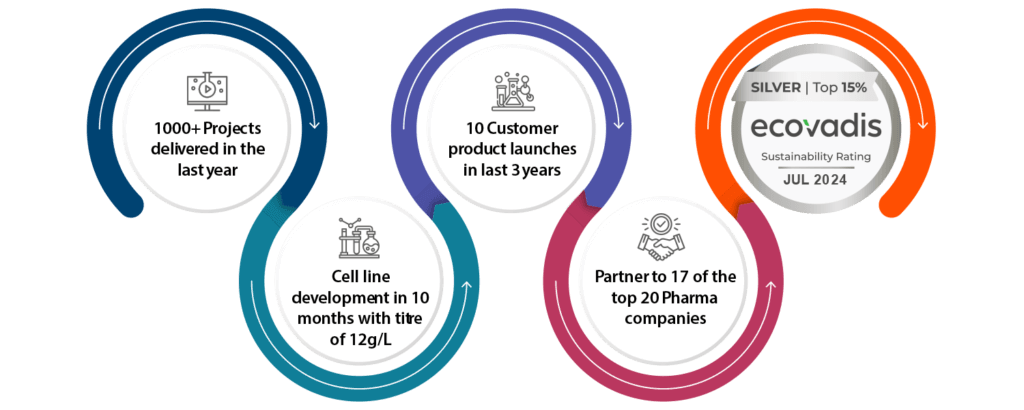 1000+ Projects delivered in the last year

Cell line development in 10 months with titre of 12g/L

10 Customer product launches in last 3 years

Partner to 17 of the top 20 Pharma companies

SILVER | Top 15%

ecovadis

Sustainability Rating

JUL 2024