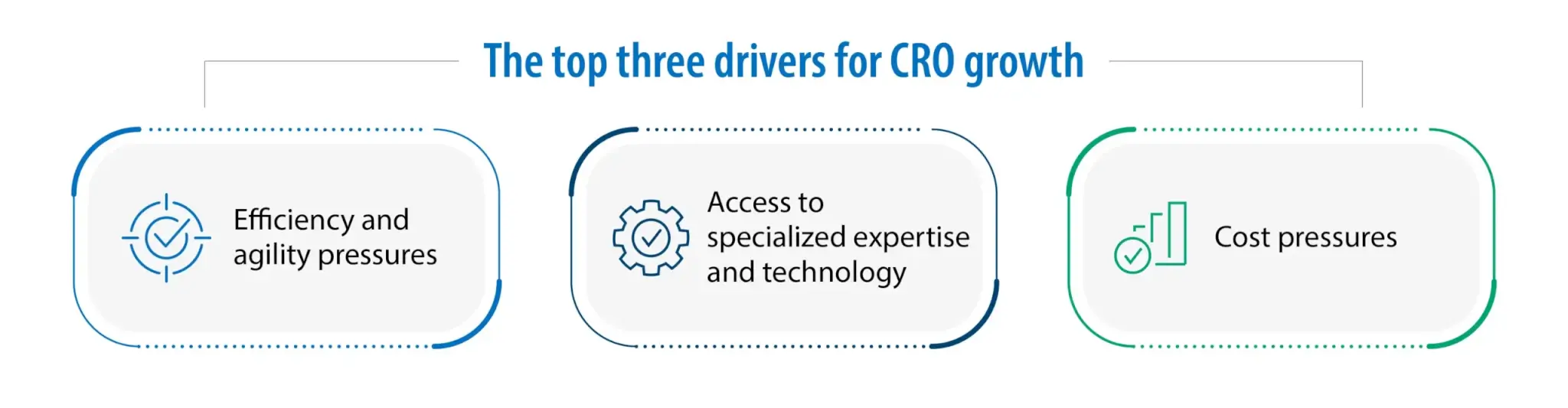 The top three drivers for CRO growth

Efficiency and agility pressures

Access to specialized expertise and technology

Cost pressures